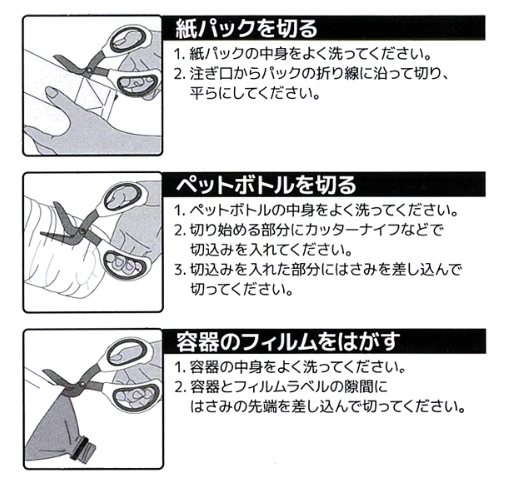 紙パックを切る

1. 紙パックの中身をよく洗ってください。
2. 注ぎ口からパックの折り線に沿って切り、平らにしてください。

ペットボトルを切る

1. ペットボトルの中身をよく洗ってください。
2. 切り始める部分にカッターナイフなどで切込みを入れてください。
3. 切込みを入れた部分にはさみを差し込んで切ってください。

容器のフィルムをはがす

1. 容器の中身をよく洗ってください。
2. 容器とフィルムラベルの隙間にはさみの先端を差し込んで切ってください。